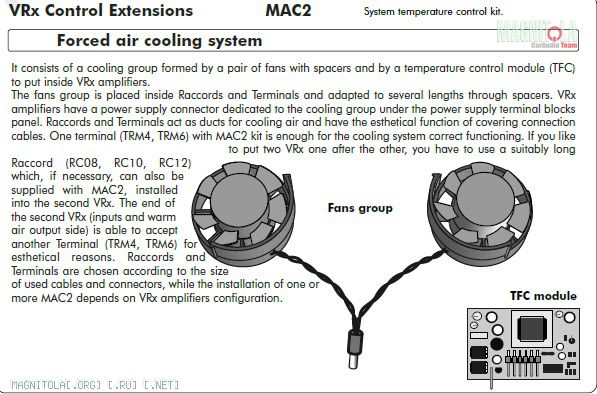 VRx Control Extensions MAC2 System temperature control kit.

MAGNITOLA CarAudio Team

Forced air cooling system

It consists of a cooling group formed by a pair of fans with spacers and by a temperature control module (TFC) to put inside VRx amplifiers.
The fans group is placed inside Raccords and Terminals and adapted to several lengths through spacers. VRx amplifiers have a power supply connector dedicated to the cooling group under the power supply terminal blocks panel. Raccords and Terminals act as ducts for cooling air and have the esthetical function of covering connection cables. One terminal (TRM4, TRM6) with MAC2 kit is enough for the cooling system correct functioning. If you like to put two VRx one after the other, you have to use a suitably long Raccord (RC08, RC10, RC12) which, if necessary, can also be supplied with MAC2, installed into the second VRx. The end of the second VRx (inputs and warm air output side) is able to accept another Terminal (TRM4, TRM6) for esthetical reasons. Raccords and Terminals are chosen according to the size of used cables and connectors, while the installation of one or more MAC2 depends on VRx amplifiers configuration.

Fans group

TFC module

MAGNITOLA[.ORG] [.RU] [.NET]