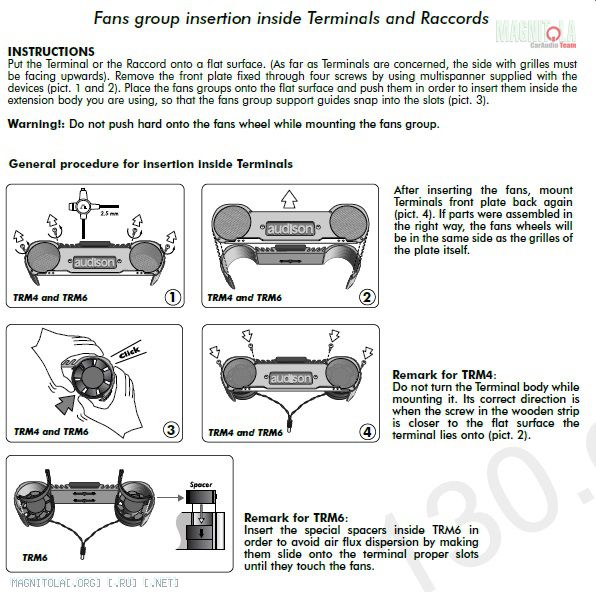 Fans group insertion inside Terminals and Raccords

MAGNITOLA
CarAudio Team

INSTRUCTIONS
Put the Terminal or the Raccord onto a flat surface. (As far as Terminals are concerned, the side with grilles must be facing upwards). Remove the front plate fixed through four screws by using multispanner supplied with the devices (pict. 1 and 2). Place the fans groups onto the flat surface and push them in order to insert them inside the extension body you are using, so that the fans group support guides snap into the slots (pict. 3).

Warning!: Do not push hard onto the fans wheel while mounting the fans group.

General procedure for insertion inside Terminals

2.5 mm
audison
TRM4 and TRM6
1

audison
TRM4 and TRM6
2

After inserting the fans, mount Terminals front plate back again (pict. 4). If parts were assembled in the right way, the fans wheels will be in the same side as the grilles of the plate itself.

Click
TRM4 and TRM6
3

audison
TRM4 and TRM6
4

Remark for TRM4:
Do not turn the Terminal body while mounting it. Its correct direction is when the screw in the wooden strip is closer to the flat surface the terminal lies onto (pict. 2).

Spacer
TRM6

Remark for TRM6:
Insert the special spacers inside TRM6 in order to avoid air flux dispersion by making them slide onto the terminal proper slots until they touch the fans.

130.

MAGNITOLA[.ORG] [.RU] [.NET]